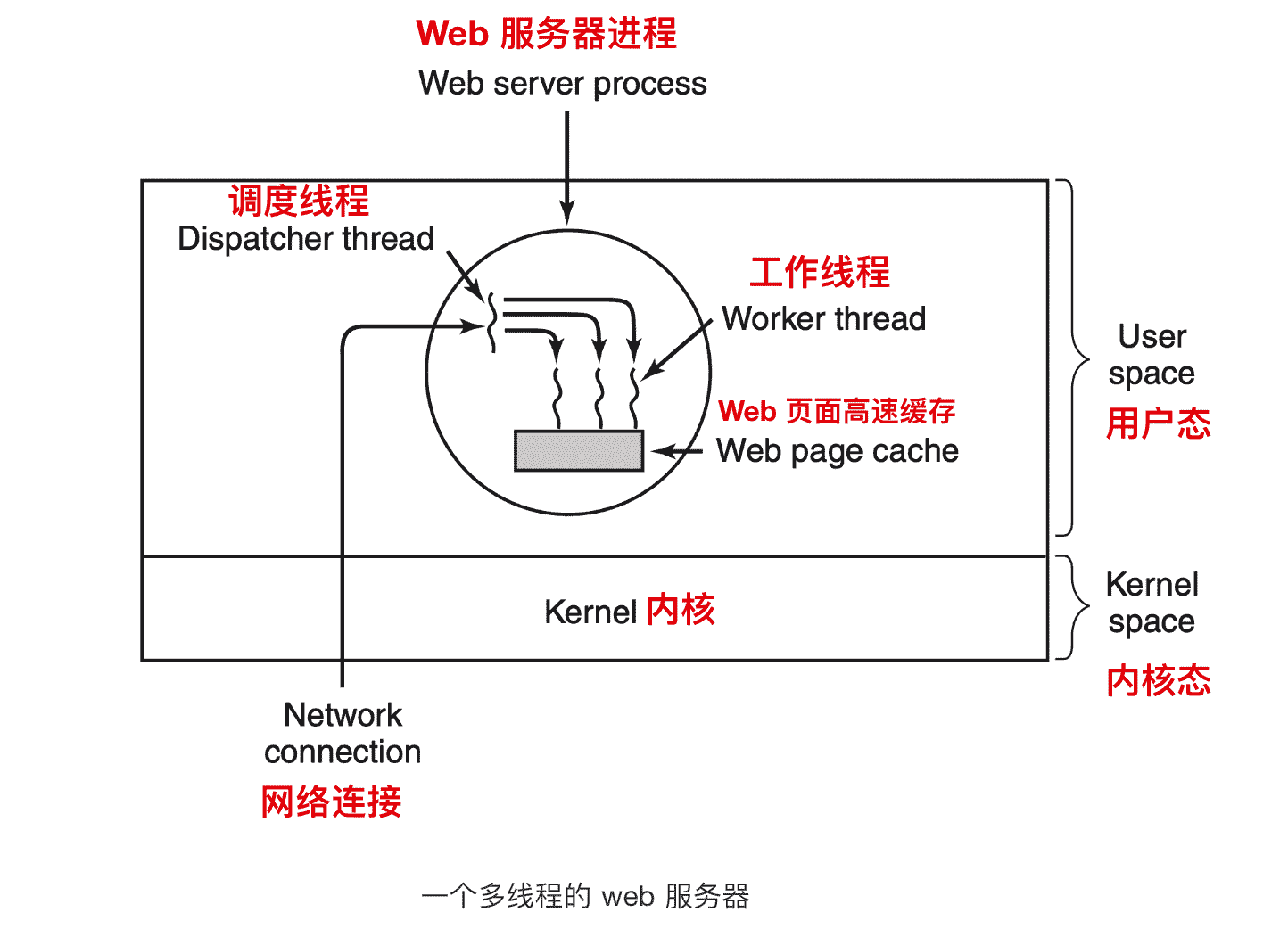 Web 服务器进程
Web server process

调度线程
Dispatcher thread

工作线程
Worker thread

Web 页面高速缓存
Web page cache

User space
用户态

Kernel 内核

Kernel space
内核态

Network connection
网络连接

一个多线程的 web 服务器